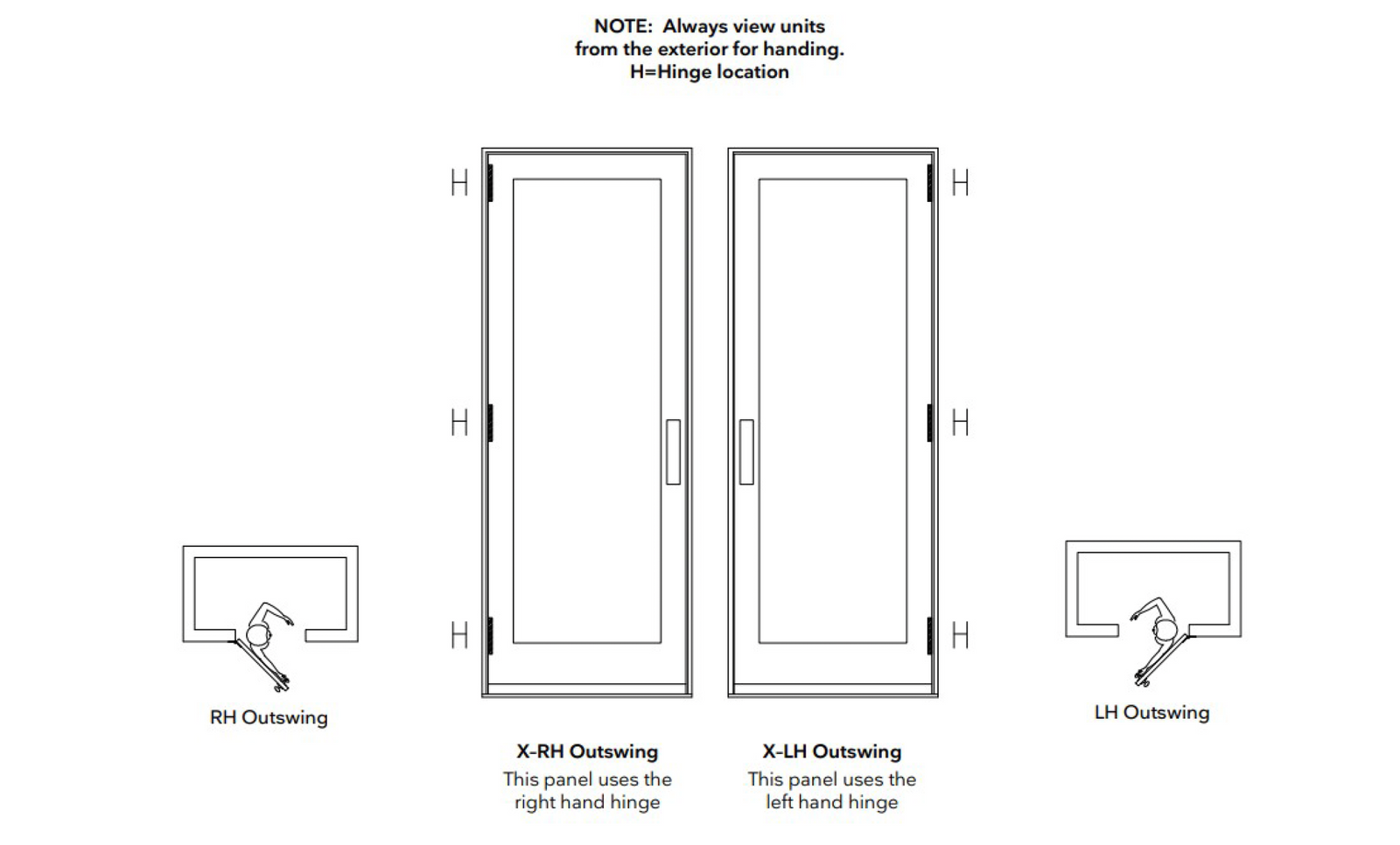 NOTE: Always view units from the exterior for handing.
H=Hinge location

H
H
H

H
H
H

RH Outswing

X-RH Outswing
This panel uses the right hand hinge

X-LH Outswing
This panel uses the left hand hinge

LH Outswing