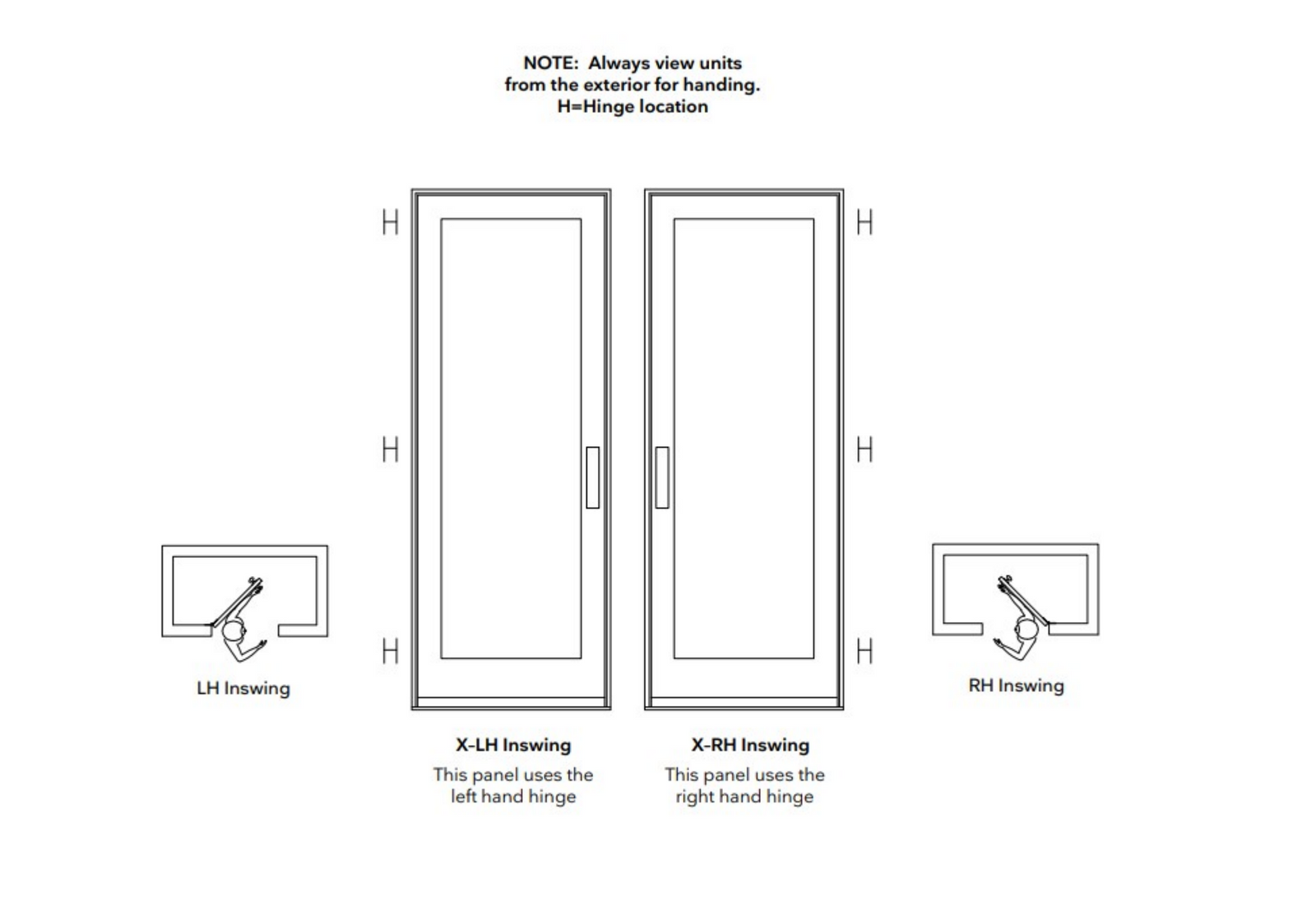 NOTE: Always view units from the exterior for handing.
H=Hinge location

H

H

H

H

H

H

LH Inswing

RH Inswing

X-LH Inswing
This panel uses the left hand hinge

X-RH Inswing
This panel uses the right hand hinge