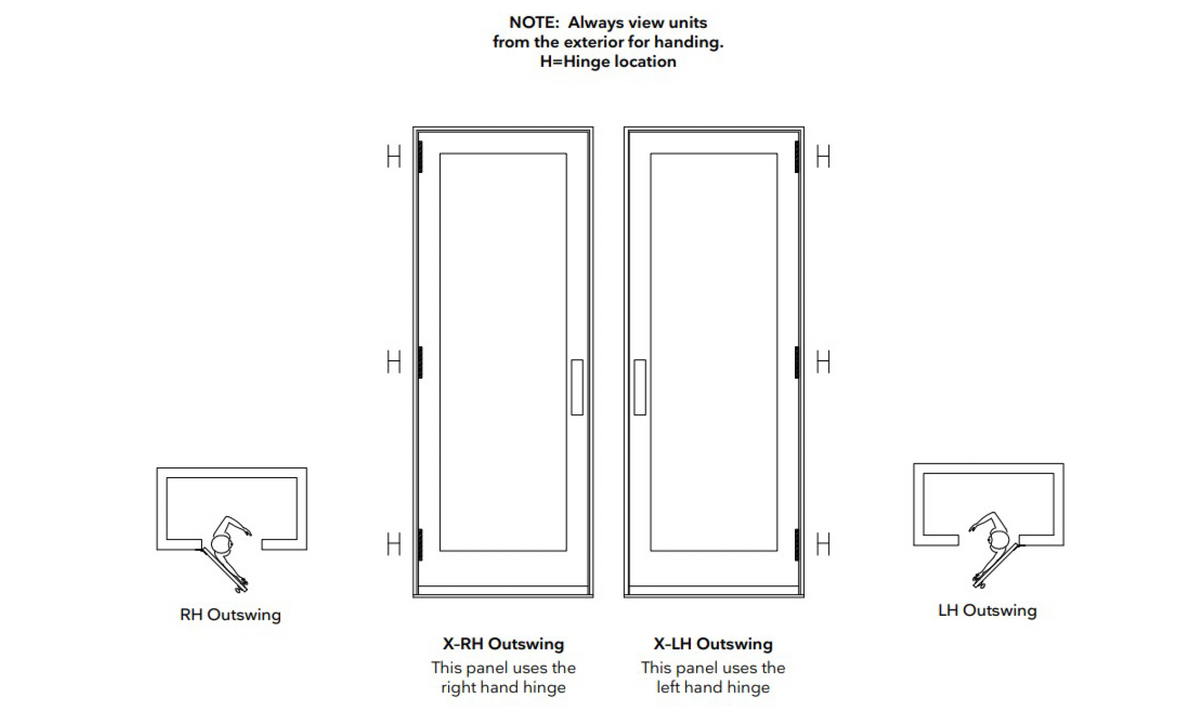 NOTE: Always view units from the exterior for handing. H=Hinge location

H
H
H

H
H
H

RH Outswing

X-RH Outswing
This panel uses the right hand hinge

X-LH Outswing
This panel uses the left hand hinge

LH Outswing