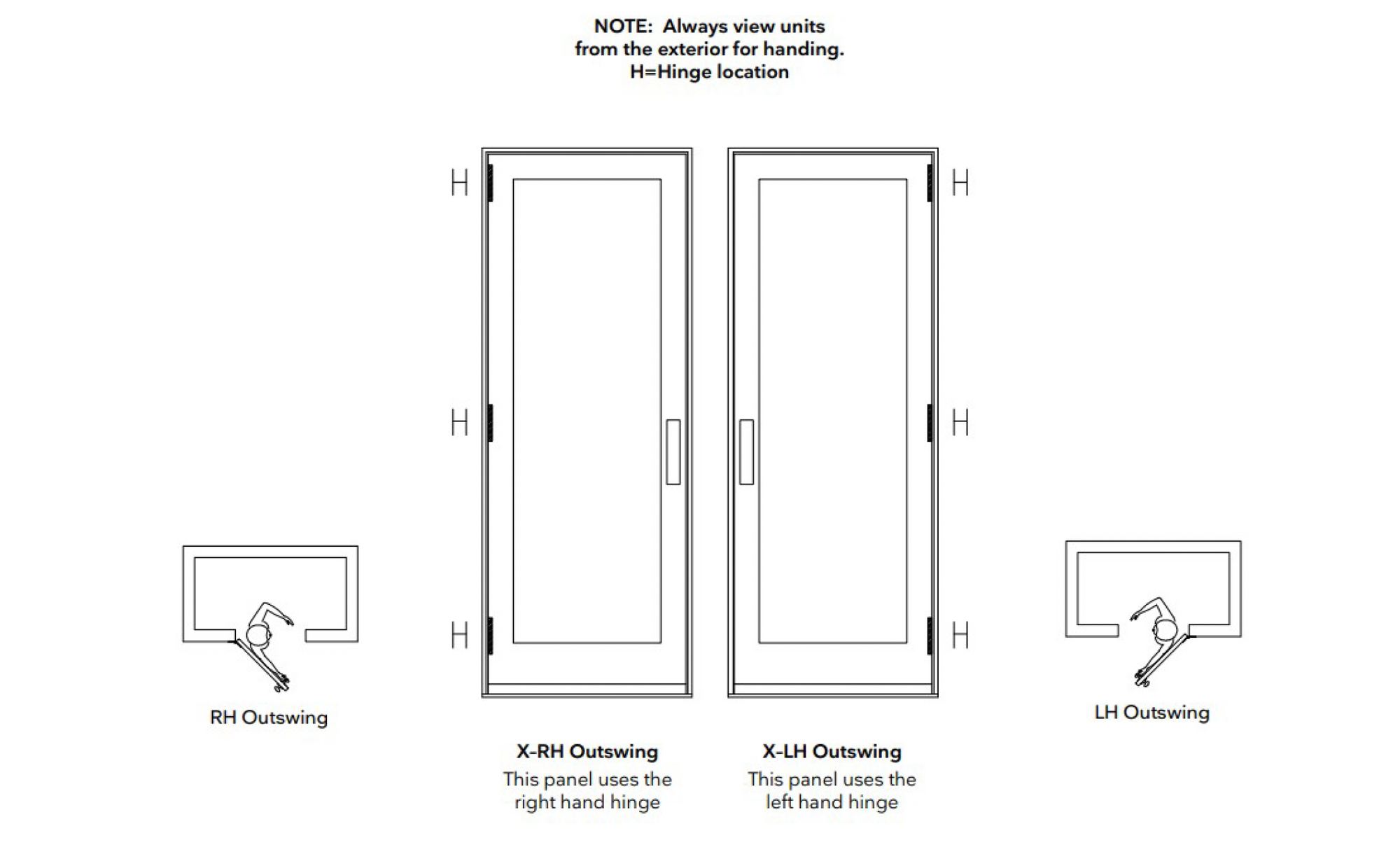 NOTE: Always view units from the exterior for handing.
H=Hinge location

H
H
H

H
H
H

RH Outswing

X-RH Outswing
This panel uses the right hand hinge

X-LH Outswing
This panel uses the left hand hinge

LH Outswing