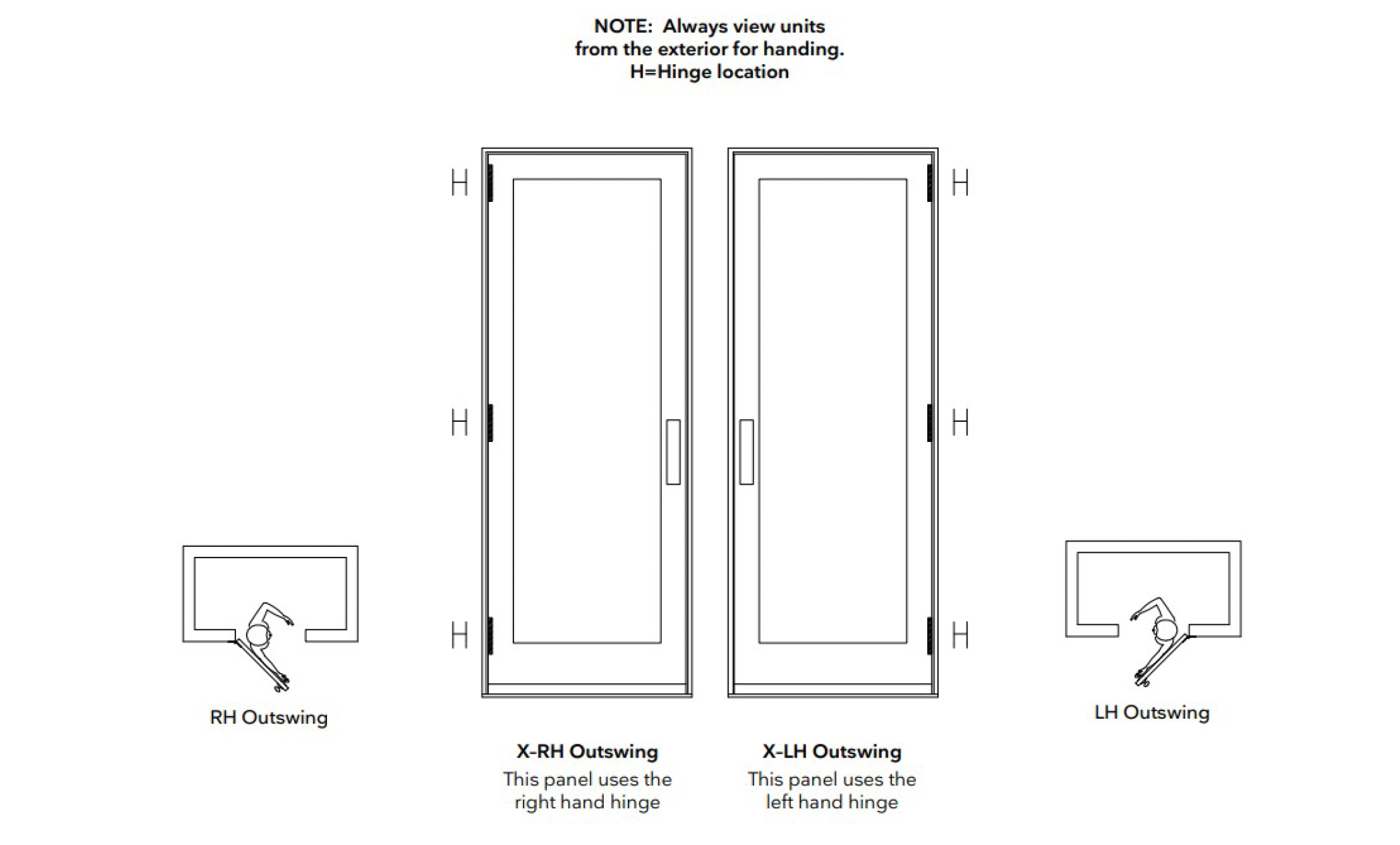 NOTE: Always view units from the exterior for handing. H=Hinge location

H
H
H

H
H
H

RH Outswing

X-RH Outswing
This panel uses the right hand hinge

X-LH Outswing
This panel uses the left hand hinge

LH Outswing