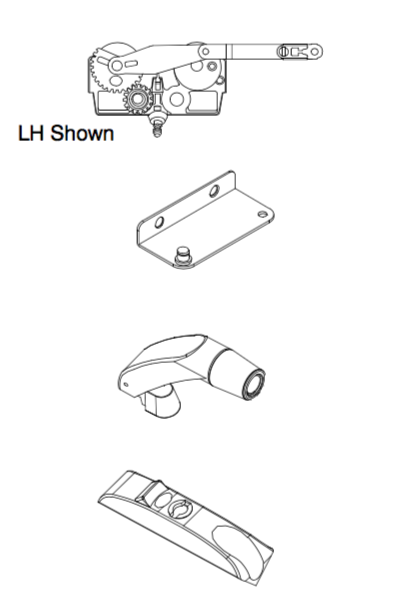 LH Shown