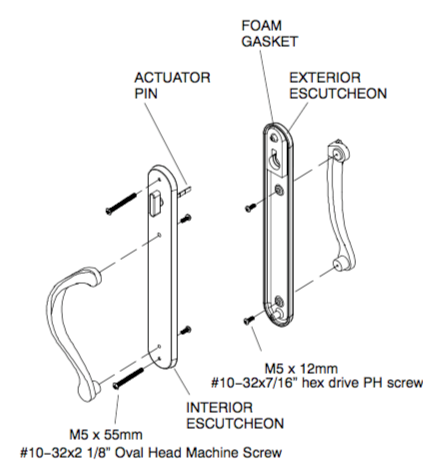 FOAM
GASKET

ACTUATOR
PIN

EXTERIOR
ESCUTCHEON

M5 x 12mm
#10-32x7/16" hex drive PH screw

INTERIOR
ESCUTCHEON

M5 x 55mm
#10-32x2 1/8" Oval Head Machine Screw